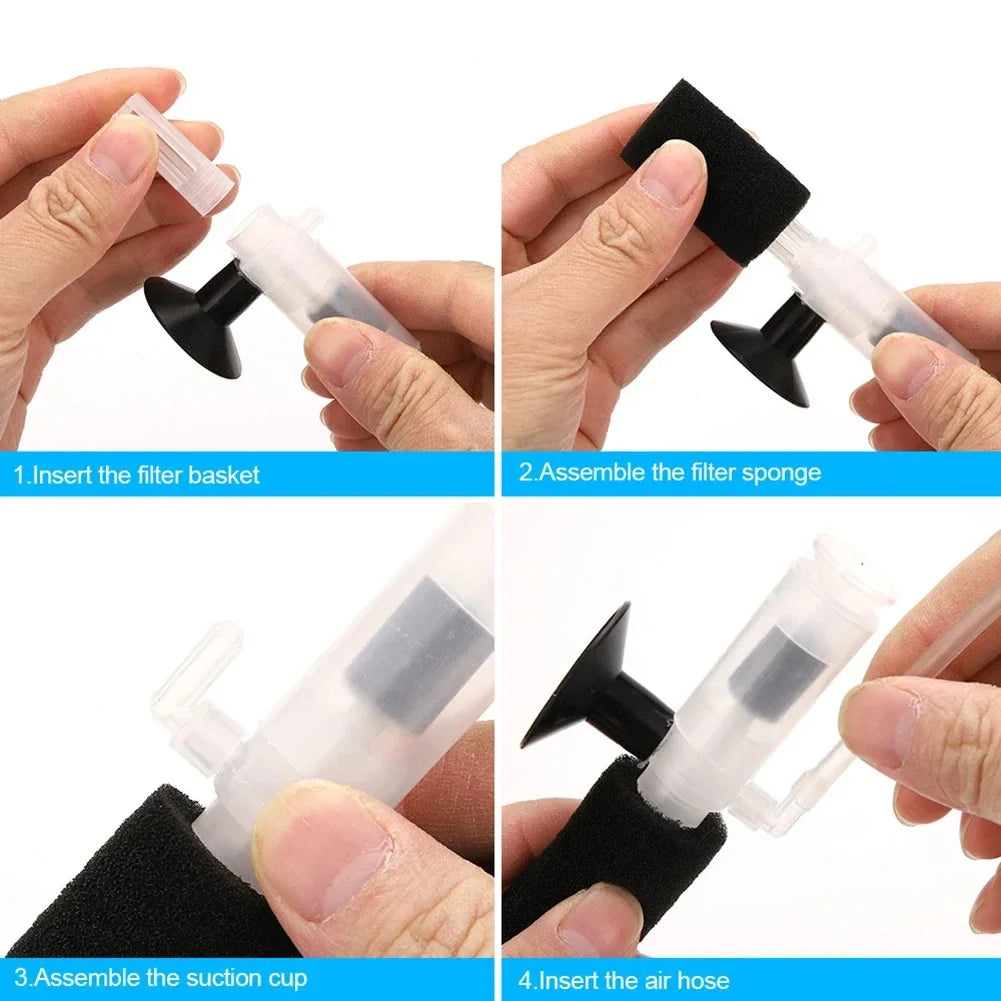 1.Insert the filter basket

2.Assemble the filter sponge

3.Assemble the suction cup

4.Insert the air hose